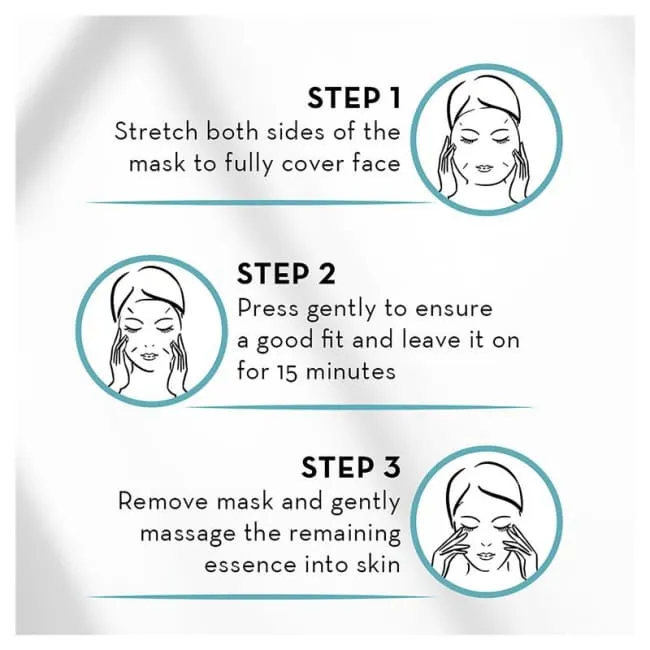 STEP 1
Stretch both sides of the mask to fully cover face

STEP 2
Press gently to ensure a good fit and leave it on for 15 minutes

STEP 3
Remove mask and gently massage the remaining essence into skin