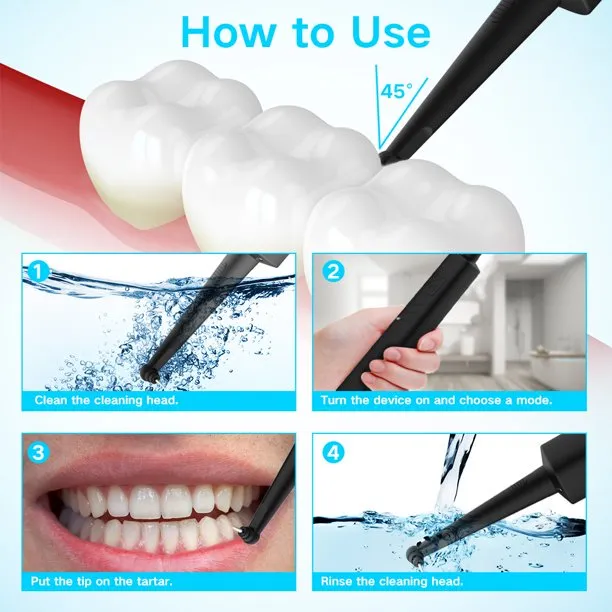 How to Use

45°

1
Clean the cleaning head.

2
Turn the device on and choose a mode.

3
Put the tip on the tartar.

4
Rinse the cleaning head.