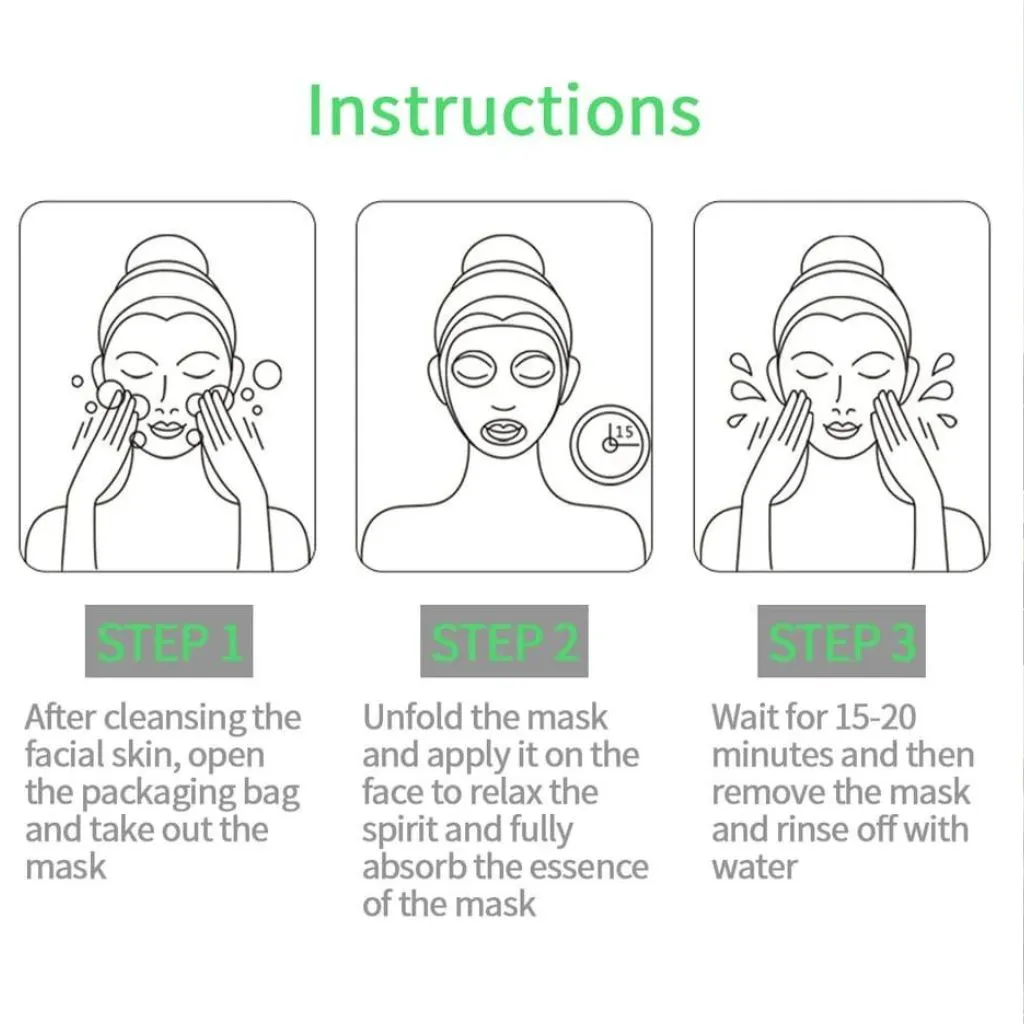 Instructions

15

STEP 1

After cleansing the facial skin, open the packaging bag and take out the mask

STEP 2

Unfold the mask and apply it on the face to relax the spirit and fully absorb the essence of the mask

STEP 3

Wait for 15-20 minutes and then remove the mask and rinse off with water